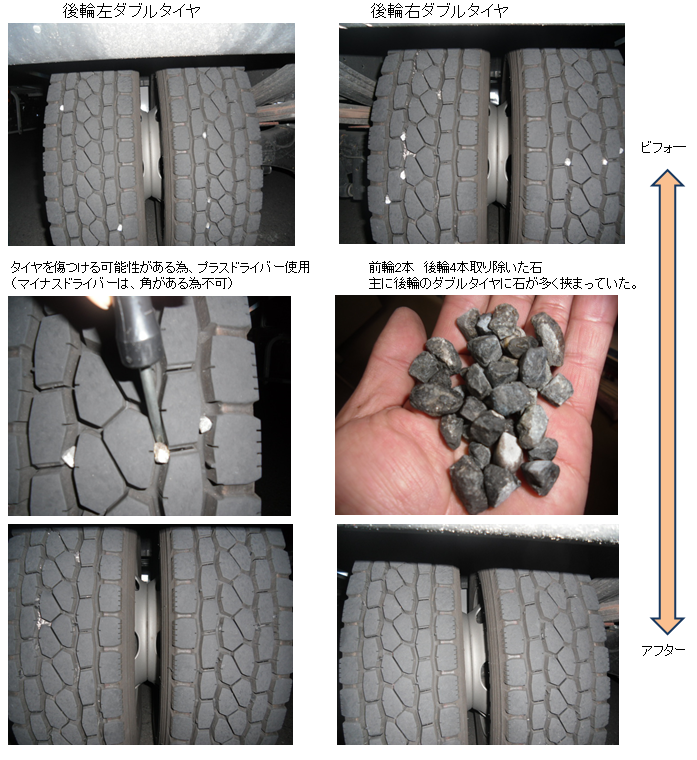 後輪左ダブルタイヤ

後輪右ダブルタイヤ

ビフォー

タイヤを傷つける可能性がある為、プラスドライバー使用
（マイナスドライバーは、角がある為不可）

前輪2本 後輪4本取り除いた石
主に後輪のダブルタイヤに石が多く挟まっていた。

アフター